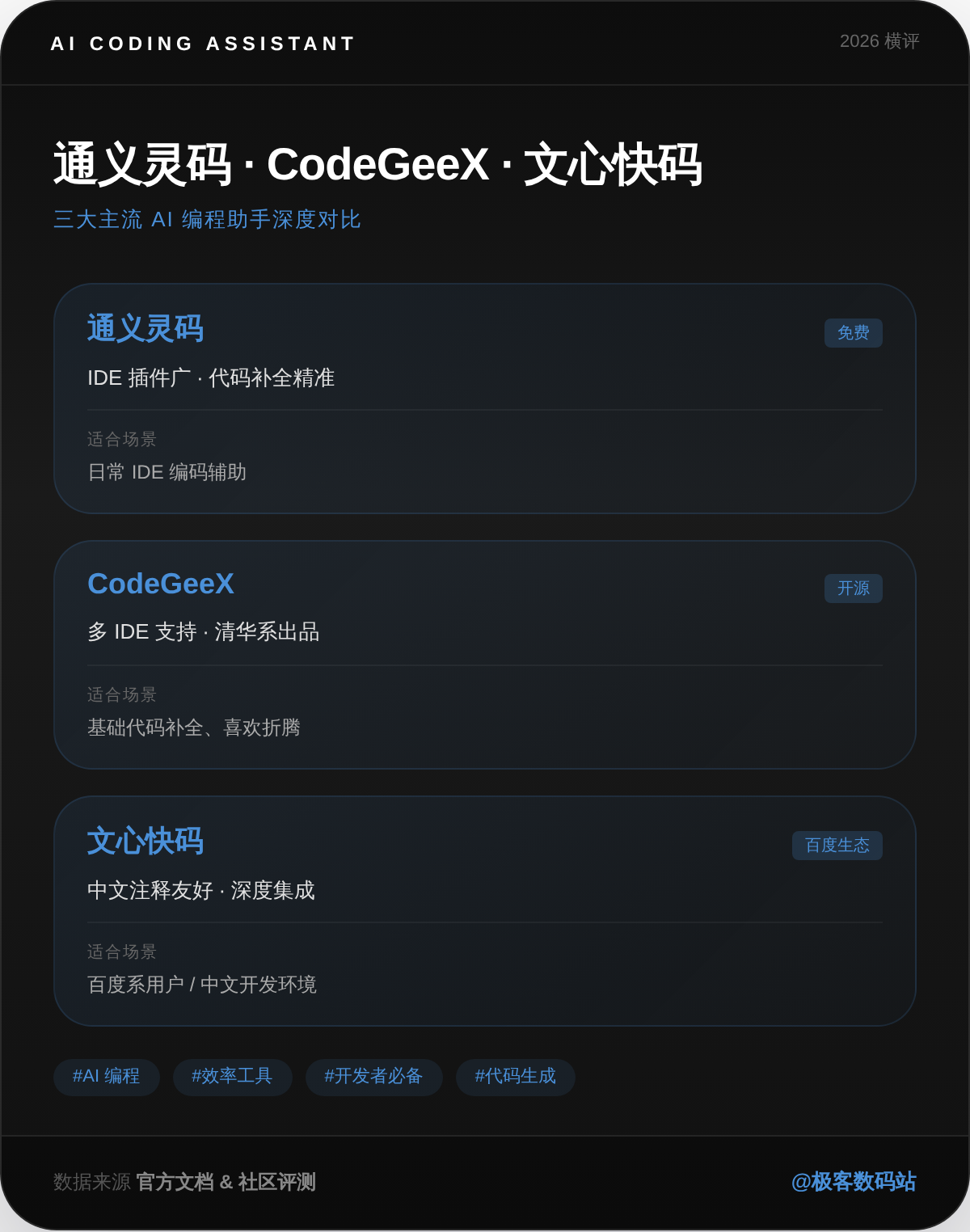 AI CODING ASSISTANT

2026 横评

通义灵码 · CodeGeeX · 文心快码

三大主流 AI 编程助手深度对比

通义灵码

免费

IDE 插件广 · 代码补全精准

适合场景

日常 IDE 编码辅助

CodeGeeX

开源

多 IDE 支持 · 清华系出品

适合场景

基础代码补全、喜欢折腾

文心快码

百度生态

中文注释友好 · 深度集成

适合场景

百度系用户 / 中文开发环境

#AI 编程 #效率工具 #开发者必备 #代码生成

数据来源 官方文档 & 社区评测

@极客数码站